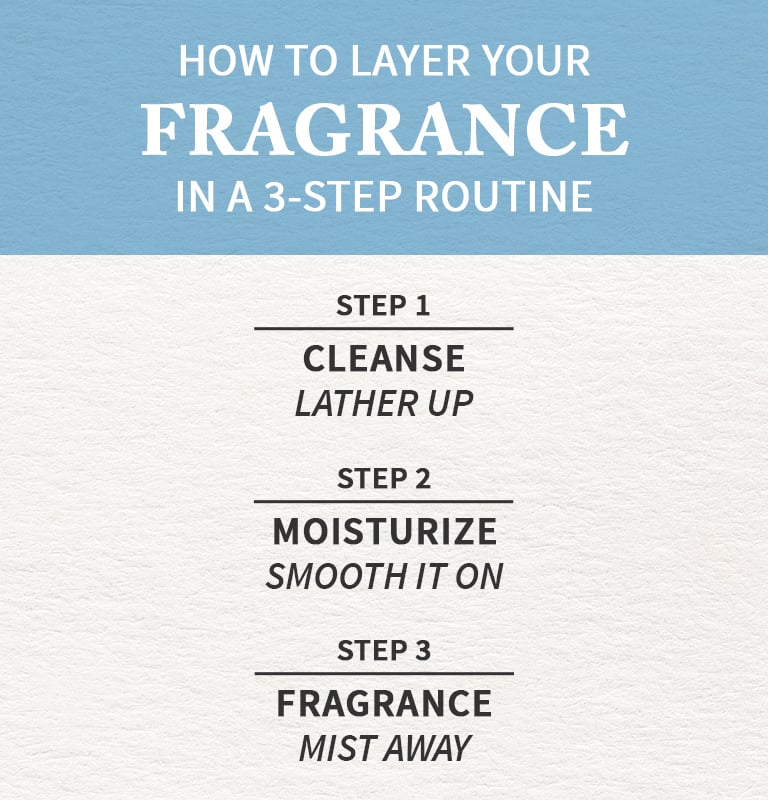 HOW TO LAYER YOUR
FRAGRANCE
IN A 3-STEP ROUTINE

STEP 1
CLEANSE
LATHER UP

STEP 2
MOISTURIZE
SMOOTH IT ON

STEP 3
FRAGRANCE
MIST AWAY